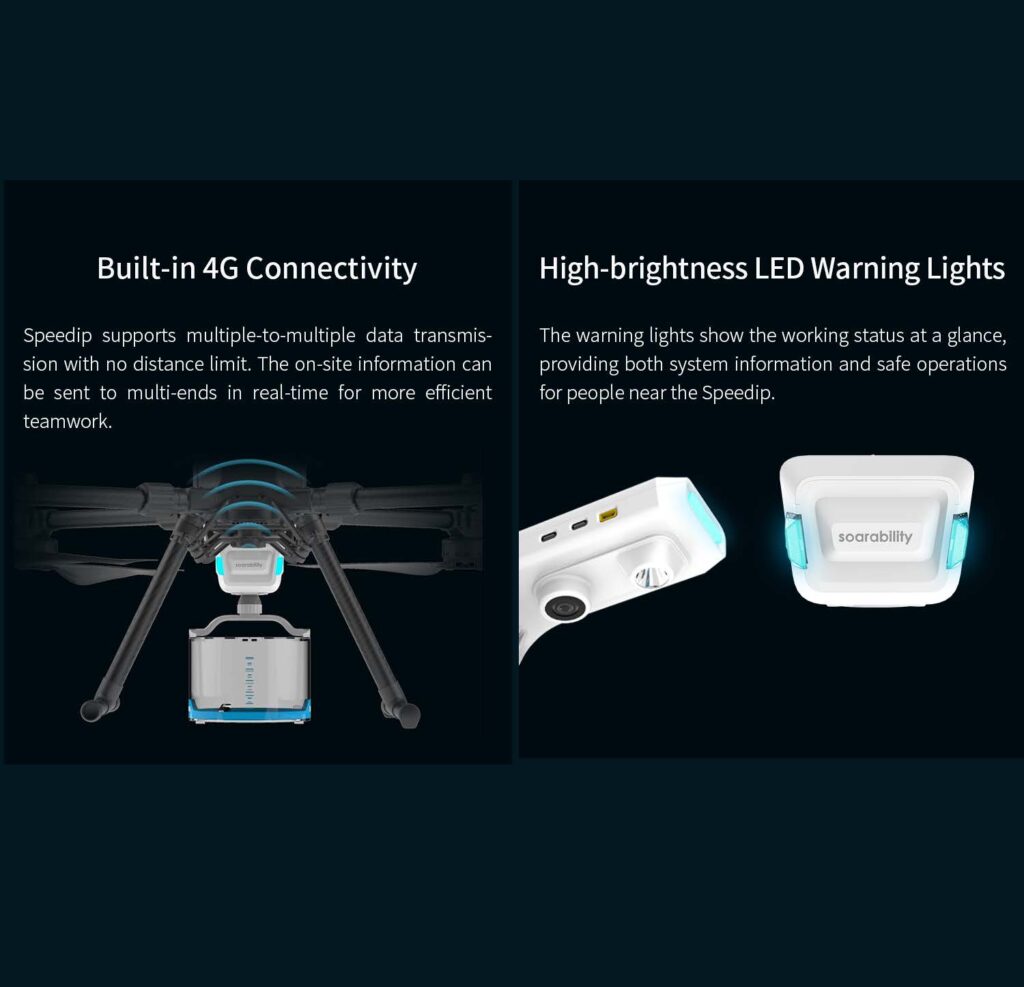 Built-in 4G Connectivity

Speedip supports multiple-to-multiple data transmission with no distance limit. The on-site information can be sent to multi-ends in real-time for more efficient teamwork.

soarability

High-brightness LED Warning Lights

The warning lights show the working status at a glance, providing both system information and safe operations for people near the Speedip.

soarability