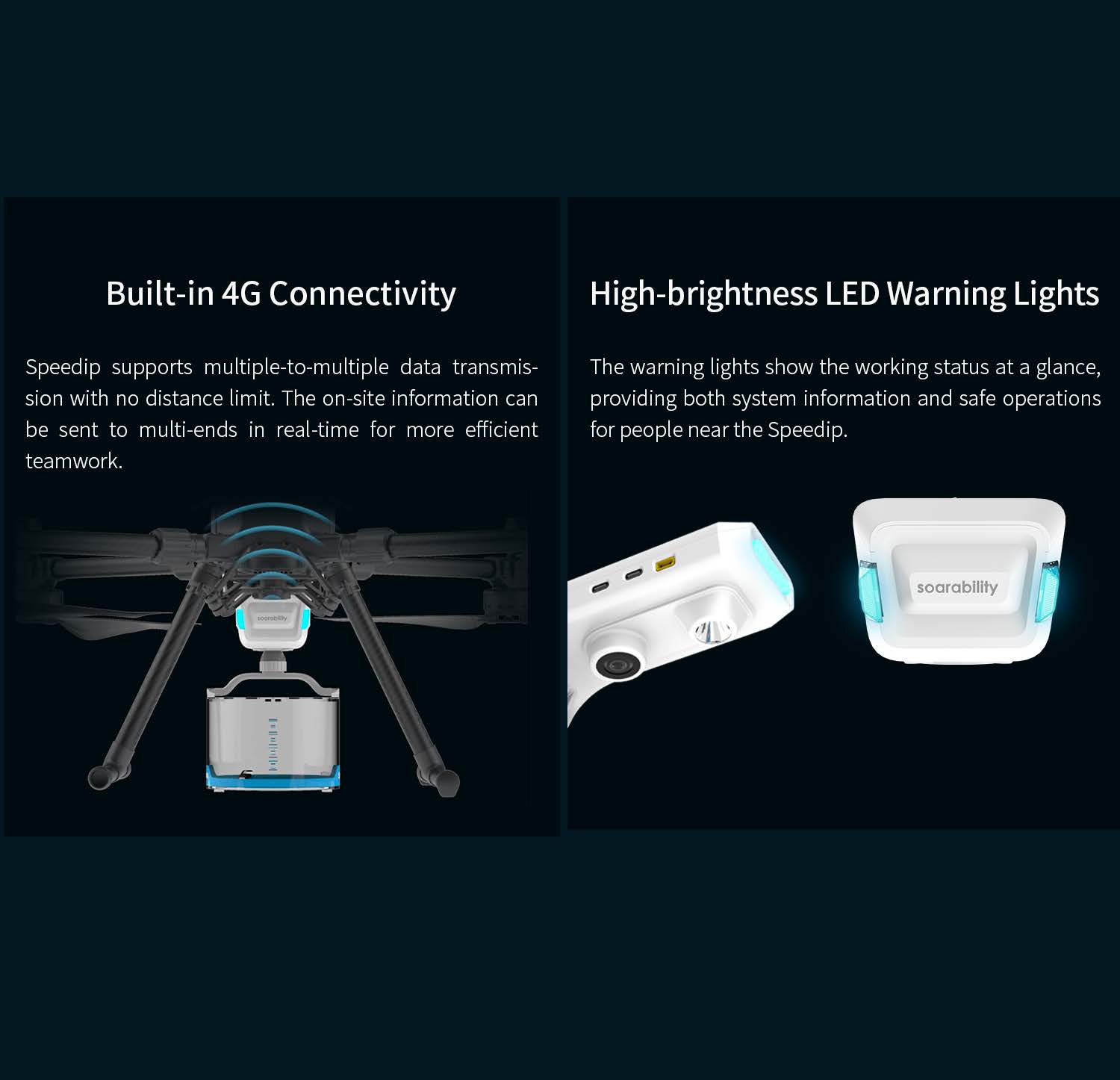 Built-in 4G Connectivity

Speedip supports multiple-to-multiple data transmission with no distance limit. The on-site information can be sent to multi-ends in real-time for more efficient teamwork.

soarability

High-brightness LED Warning Lights

The warning lights show the working status at a glance, providing both system information and safe operations for people near the Speedip.

soarability